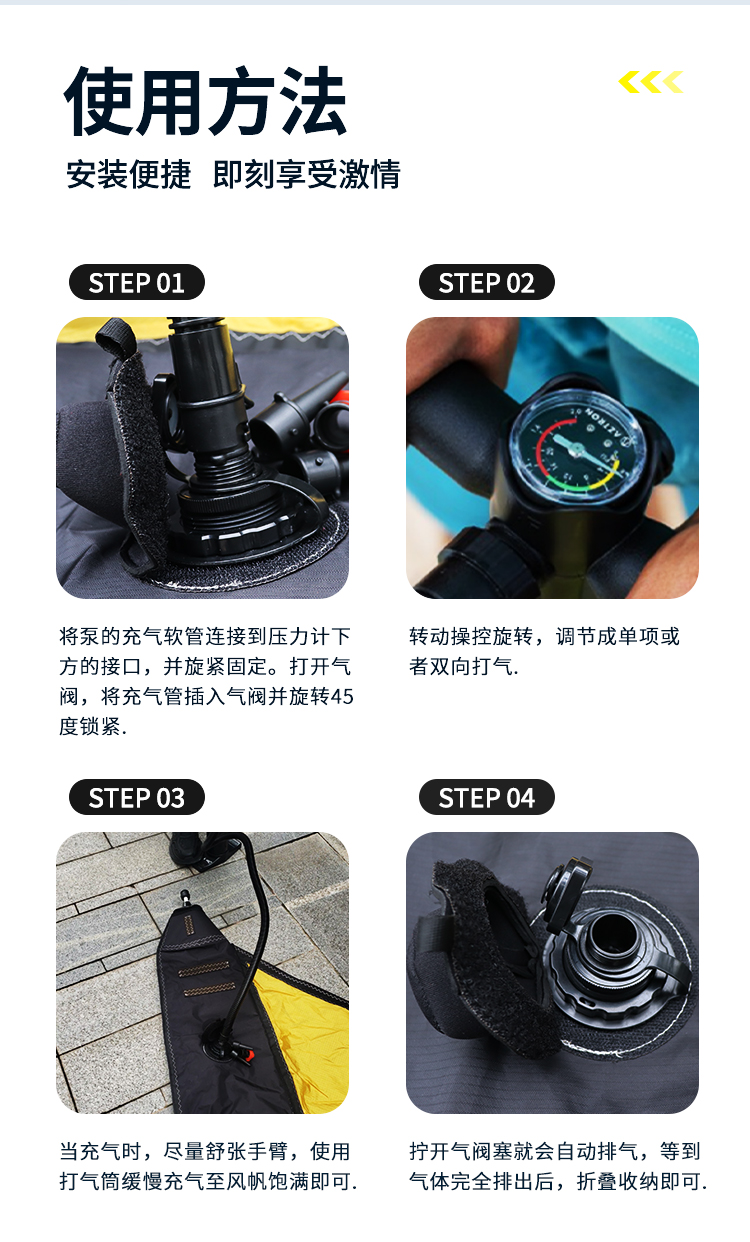 使用方法

安装便捷 即刻享受激情

STEP 01

将泵的充气软管连接到压力计下方的接口，并旋紧固定。打开气阀，将充气管插入气阀并旋转45度锁紧.

STEP 02

转动操控旋转，调节成单项或者双向打气.

STEP 03

当充气时，尽量舒张手臂，使用打气筒缓慢充气至风帆饱满即可.

STEP 04

拧开气阀塞就会自动排气，等到气体完全排出后，折叠收纳即可.